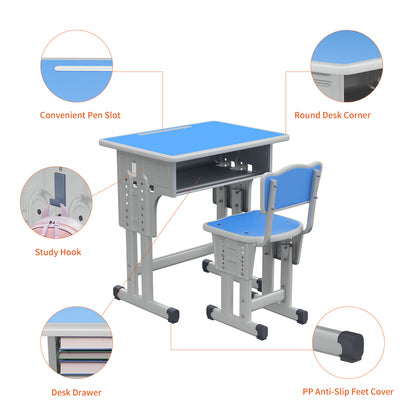 Convenient Pen Slot

Round Desk Corner

Study Hook

Desk Drawer

PP Anti-Slip Feet Cover