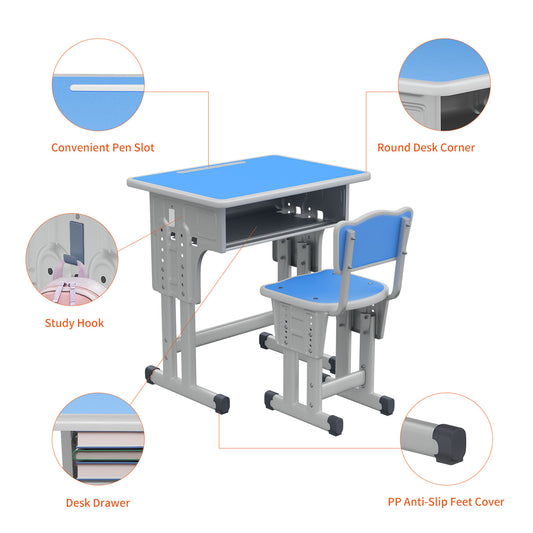 Convenient Pen Slot

Round Desk Corner

Study Hook

Desk Drawer

PP Anti-Slip Feet Cover