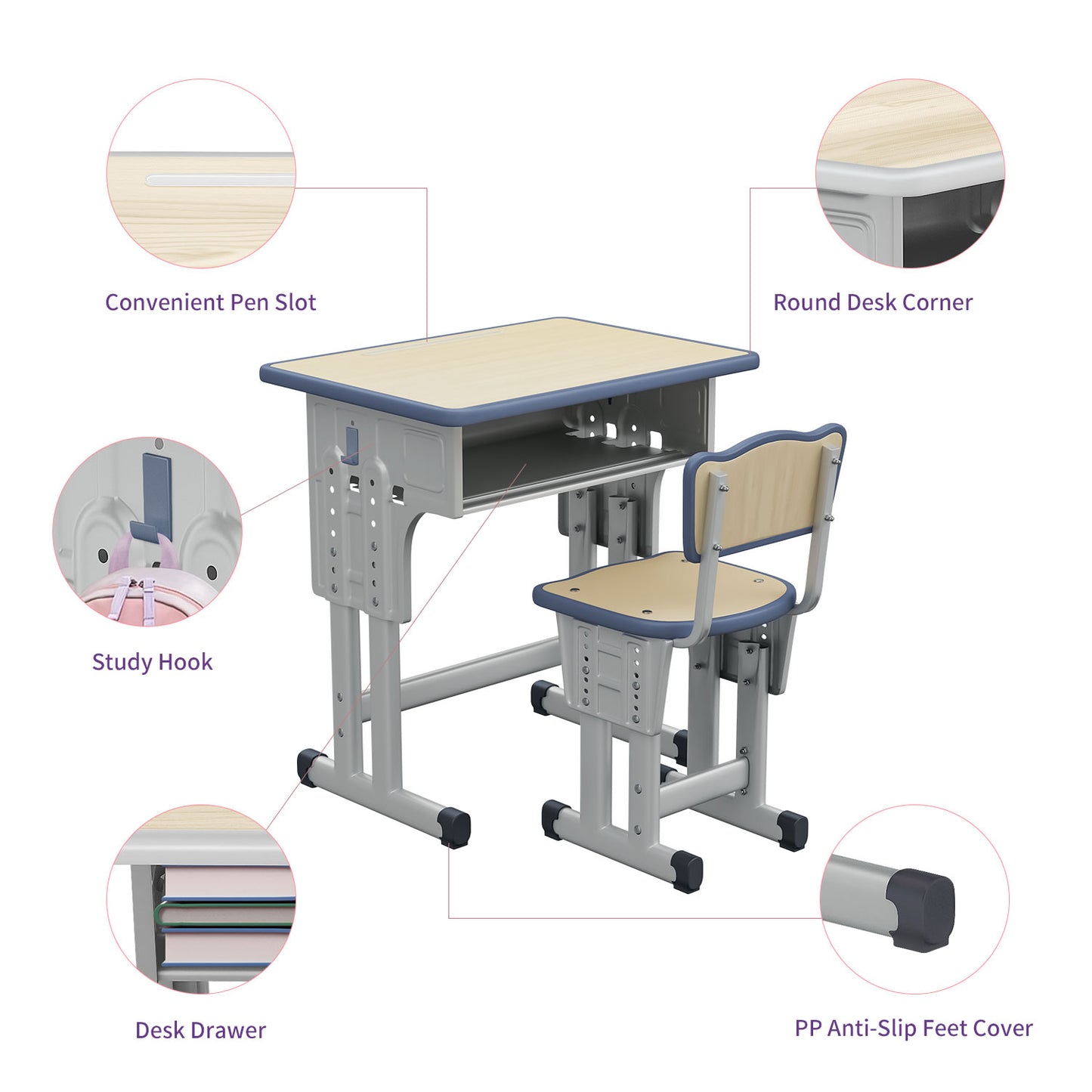 Convenient Pen Slot

Round Desk Corner

Study Hook

Desk Drawer

PP Anti-Slip Feet Cover