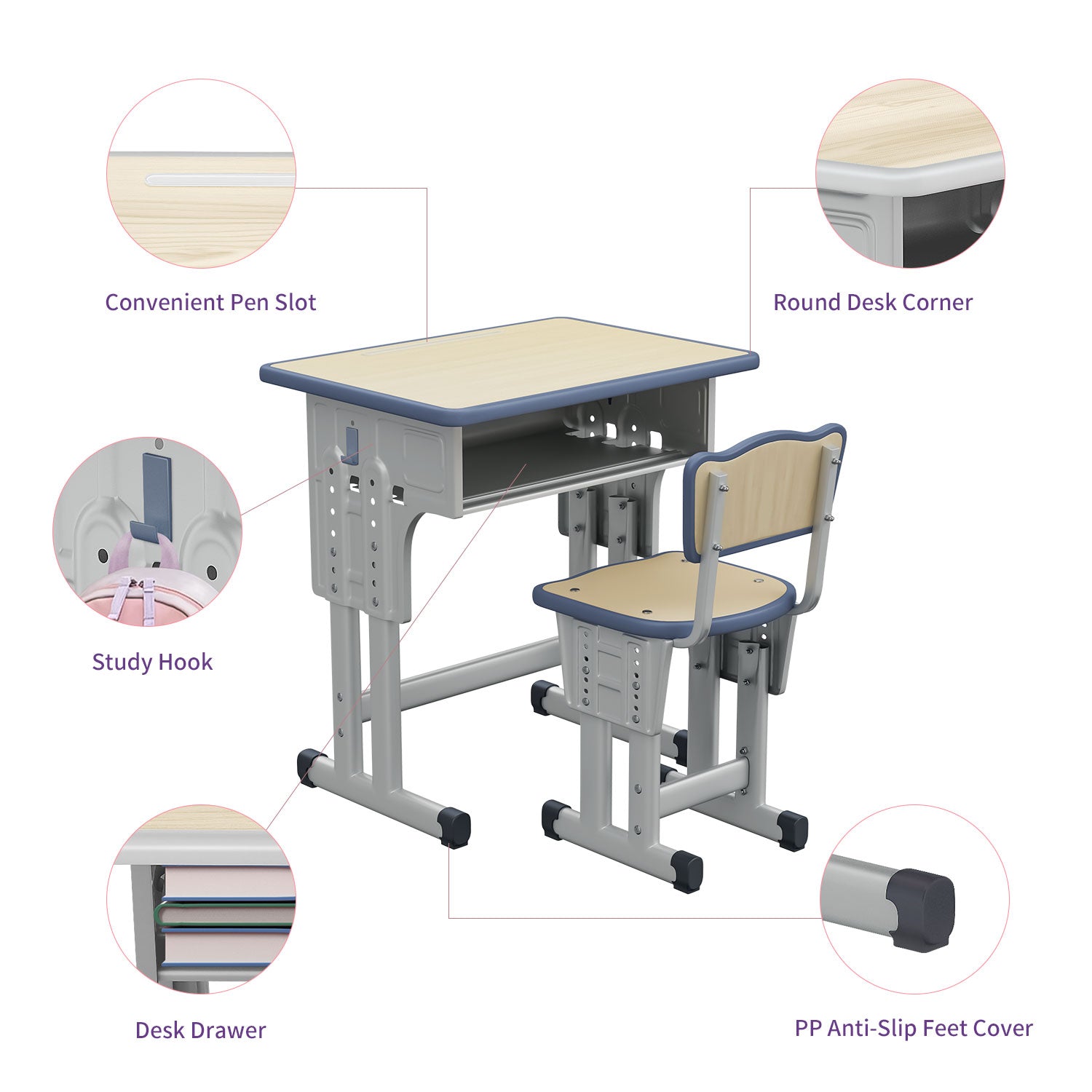 Convenient Pen Slot

Round Desk Corner

Study Hook

Desk Drawer

PP Anti-Slip Feet Cover