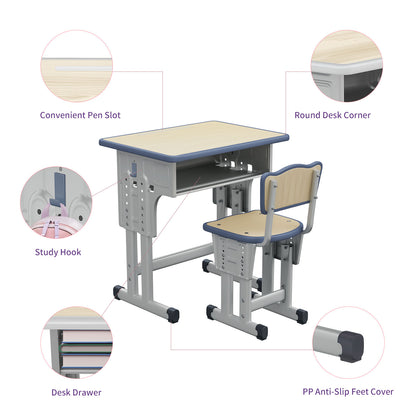 Convenient Pen Slot

Round Desk Corner

Study Hook

Desk Drawer

PP Anti-Slip Feet Cover