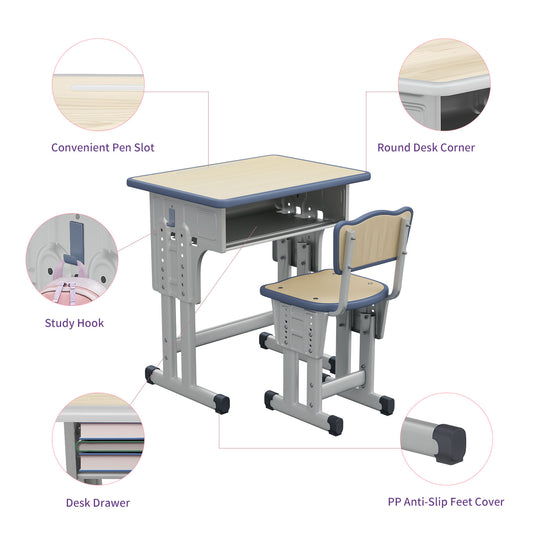 Convenient Pen Slot

Round Desk Corner

Study Hook

Desk Drawer

PP Anti-Slip Feet Cover